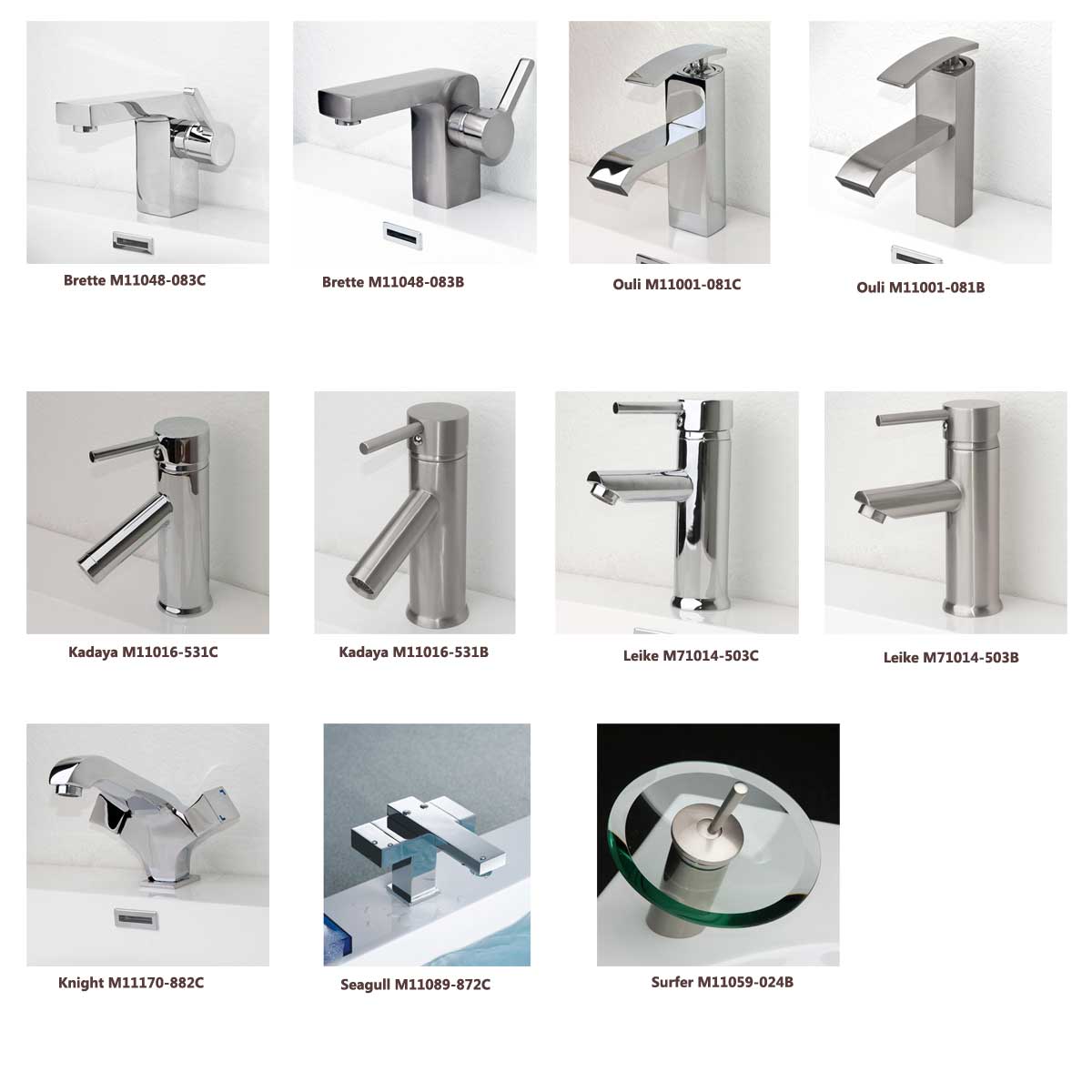 Brette M11048-083C

Brette M11048-083B

Ouli M11001-081C

Ouli M11001-081B

Kadaya M11016-531C

Kadaya M11016-531B

Leike M71014-503C

Leike M71014-503B

Knight M11170-882C

Seagull M11089-872C

Surfer M11059-024B