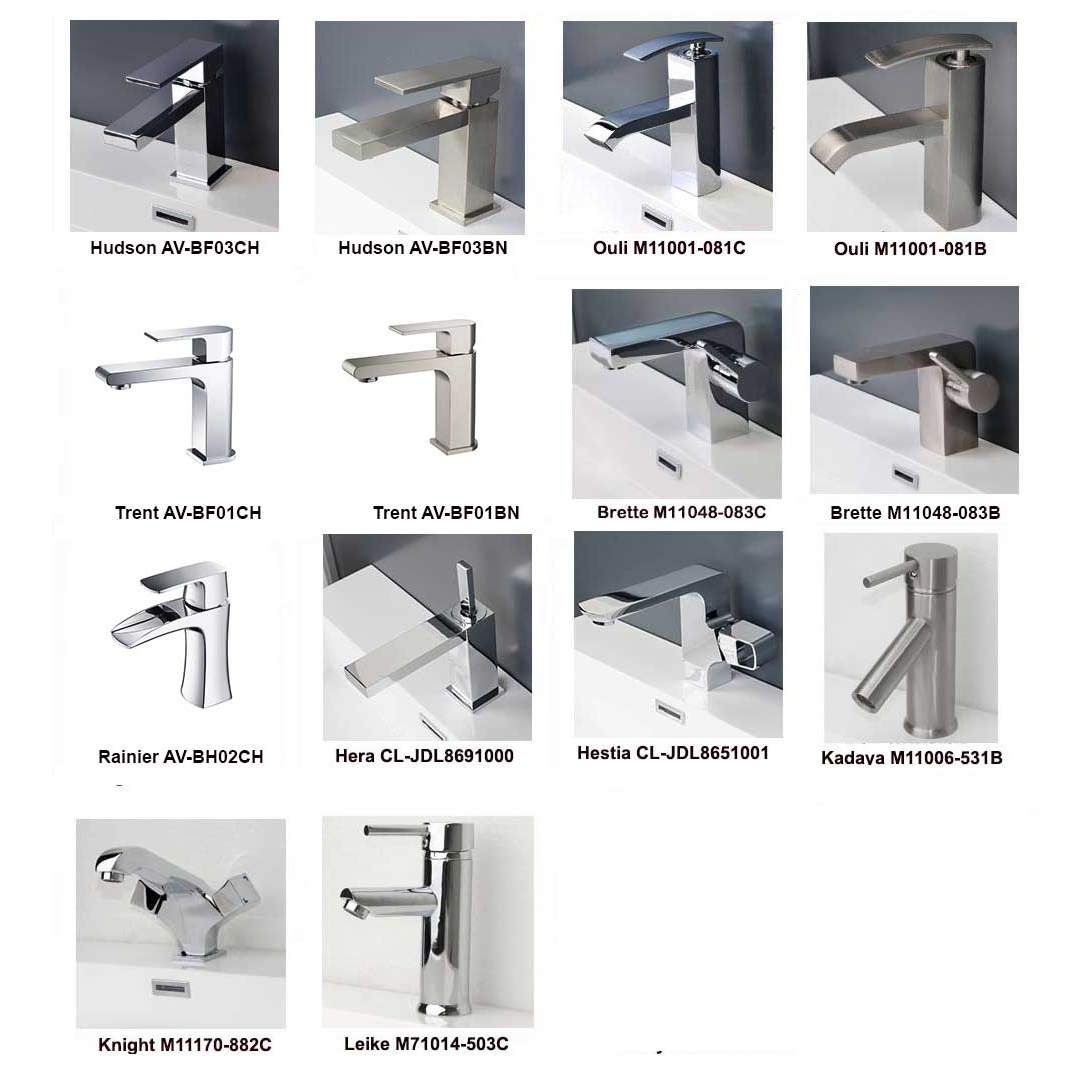 Hudson AV-BF03CH
Hudson AV-BF03BN
Ouli M11001-081C
Ouli M11001-081B

Trent AV-BF01CH
Trent AV-BF01BN
Brette M11048-083C
Brette M11048-083B

Rainier AV-BH02CH
Hera CL-JDL8691000
Hestia CL-JDL8651001
Kadaya M11006-531B

Knight M11170-882C
Leike M71014-503C