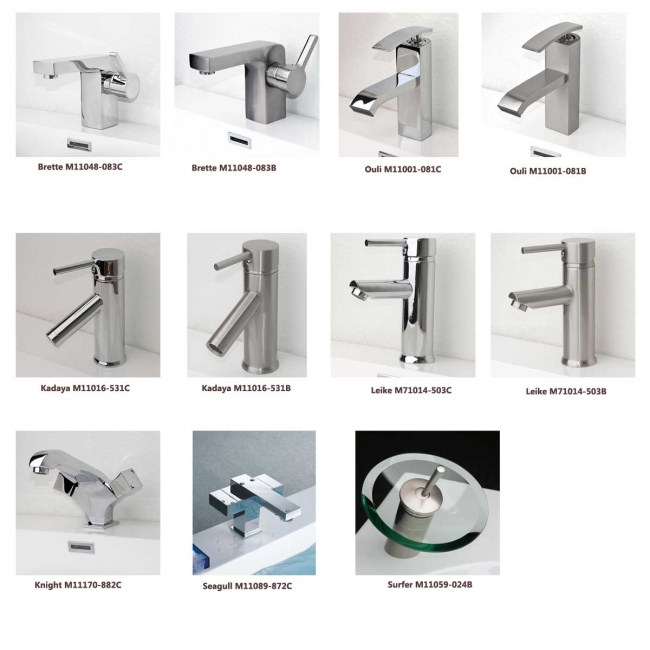 Brette M11048-083C

Brette M11048-083B

Ouli M11001-081C

Ouli M11001-081B

Kadaya M11016-531C

Kadaya M11016-531B

Leike M71014-503C

Leike M71014-503B

Knight M11170-882C

Seagull M11089-872C

Surfer M11059-024B