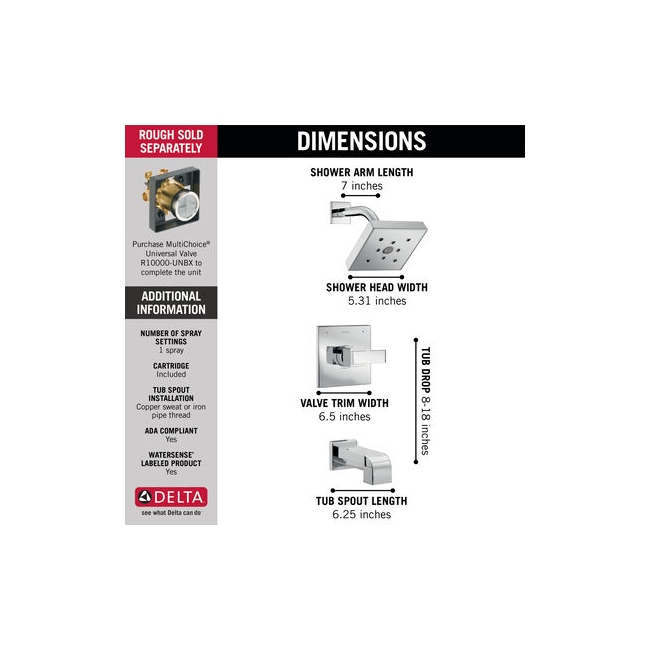 ROUGH SOLD SEPARATELY

Purchase MultiChoice® Universal Valve R10000-UNBX to complete the unit

ADDITIONAL INFORMATION

NUMBER OF SPRAY SETTINGS
1 spray

CARTRIDGE
Included

TUB SPOUT INSTALLATION
Copper sweat or iron pipe thread

ADA COMPLIANT
Yes

WATERSENSE® LABELED PRODUCT
Yes

DELTA
see what Delta can do

DIMENSIONS

SHOWER ARM LENGTH
7 inches

SHOWER HEAD WIDTH
5.31 inches

VALVE TRIM WIDTH
6.5 inches

TUB DROP 8-18 inches

TUB SPOUT LENGTH
6.25 inches