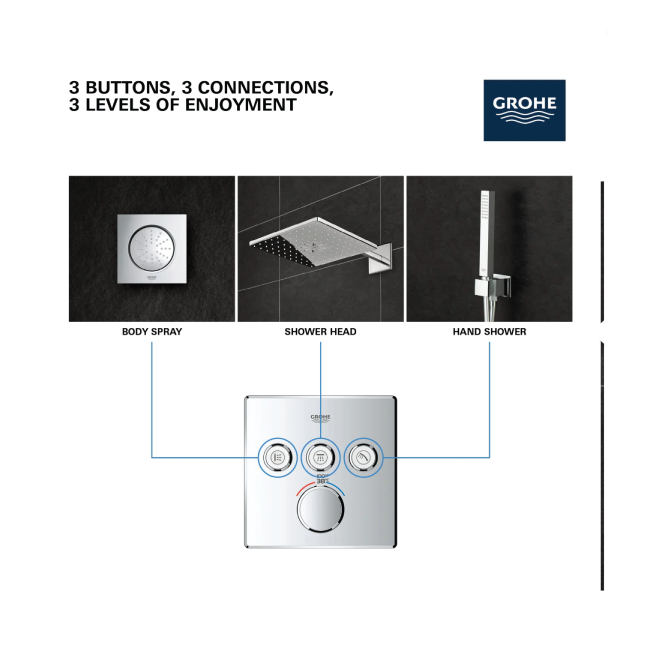 3 BUTTONS, 3 CONNECTIONS,
3 LEVELS OF ENJOYMENT

GROHE

BODY SPRAY

SHOWER HEAD

HAND SHOWER

GROHE