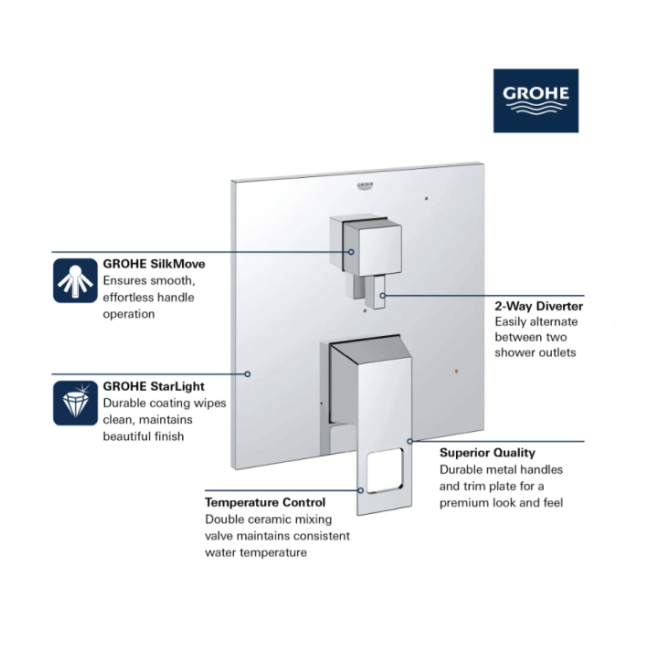 GROHE

GROHE

GROHE SilkMove
Ensures smooth, effortless handle operation

2-Way Diverter
Easily alternate between two shower outlets

GROHE StarLight
Durable coating wipes clean, maintains beautiful finish

Superior Quality
Durable metal handles and trim plate for a premium look and feel

Temperature Control
Double ceramic mixing valve maintains consistent water temperature