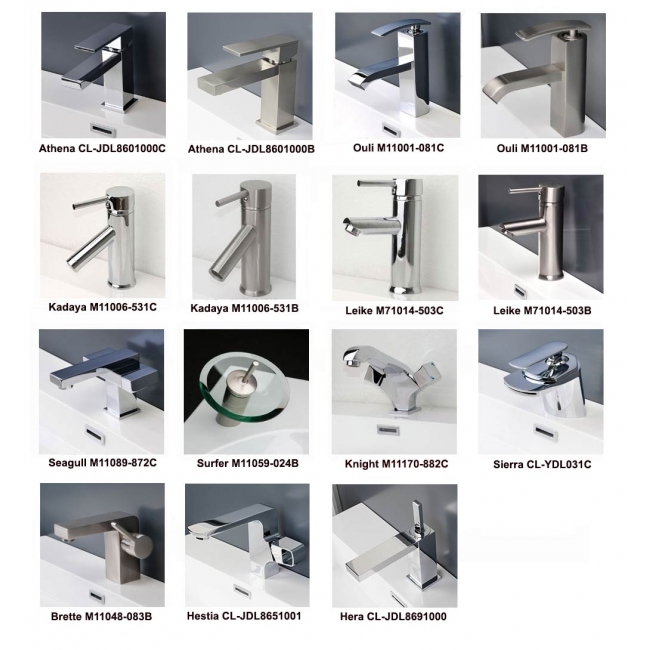 Athena CL-JDL8601000C
Athena CL-JDL8601000B
Ouli M11001-081C
Ouli M11001-081B

Kadaya M11006-531C
Kadaya M11006-531B
Leike M71014-503C
Leike M71014-503B

Seagull M11089-872C
Surfer M11059-024B
Knight M11170-882C
Sierra CL-YDL031C

Brette M11048-083B
Hestia CL-JDL8651001
Hera CL-JDL8691000