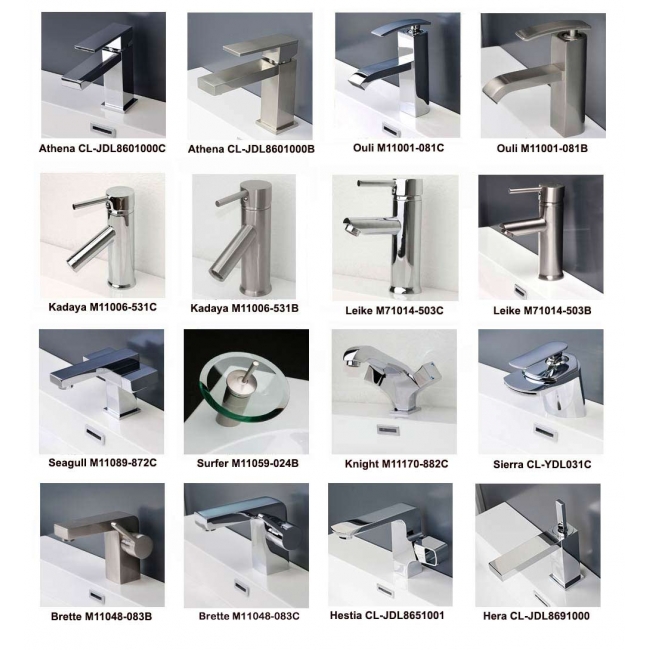 Athena CL-JDL8601000C

Athena CL-JDL8601000B

Ouli M11001-081C

Ouli M11001-081B

Kadaya M11006-531C

Kadaya M11006-531B

Leike M71014-503C

Leike M71014-503B

Seagull M11089-872C

Surfer M11059-024B

Knight M11170-882C

Sierra CL-YDL031C

Brette M11048-083B

Brette M11048-083C

Hestia CL-JDL8651001

Hera CL-JDL8691000